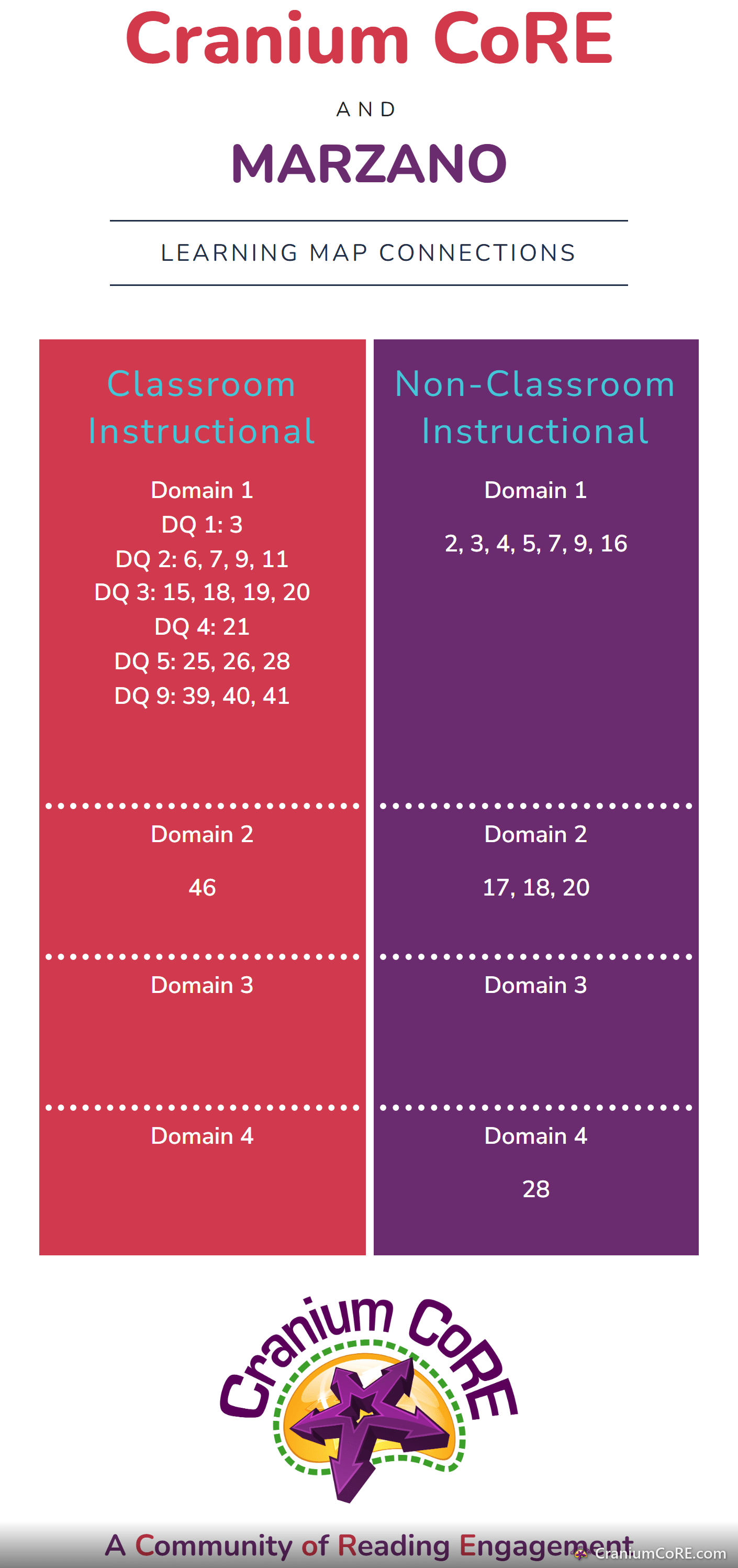 Cranium CoRE

AND

MARZANO

LEARNING MAP CONNECTIONS

Classroom Instructional

Domain 1
DQ 1: 3
DQ 2: 6, 7, 9, 11
DQ 3: 15, 18, 19, 20
DQ 4: 21
DQ 5: 25, 26, 28
DQ 9: 39, 40, 41

Domain 2

46

Domain 3

Domain 4

Non-Classroom Instructional

Domain 1

2, 3, 4, 5, 7, 9, 16

Domain 2

17, 18, 20

Domain 3

Domain 4

28

Cranium CoRE

A Community of Reading Engagement

CraniumCoRE.com